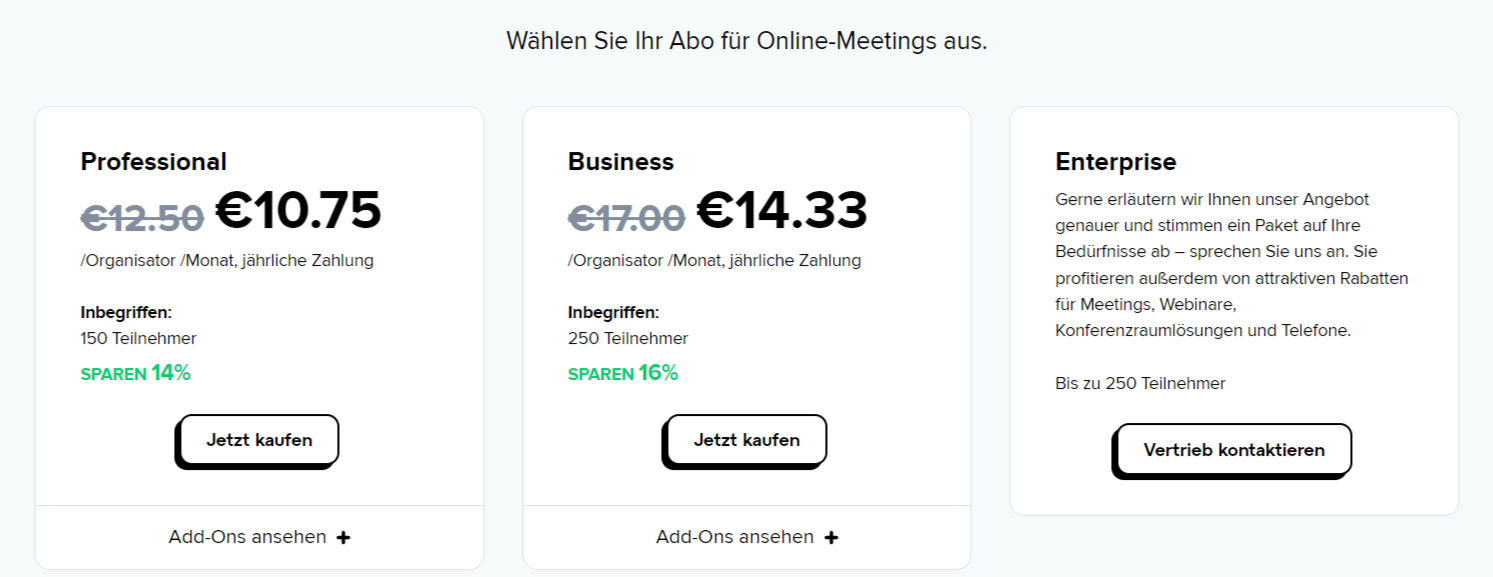 Wählen Sie Ihr Abo für Online-Meetings aus.

Professional

€12.50 €10.75

/Organisator /Monat, jährliche Zahlung

Inbegriffen:
150 Teilnehmer

SPAREN 14%

Jetzt kaufen

Add-Ons ansehen +

Business

€17.00 €14.33

/Organisator /Monat, jährliche Zahlung

Inbegriffen:
250 Teilnehmer

SPAREN 16%

Jetzt kaufen

Add-Ons ansehen +

Enterprise

Gerne erläutern wir Ihnen unser Angebot genauer und stimmen ein Paket auf Ihre Bedürfnisse ab – sprechen Sie uns an. Sie profitieren außerdem von attraktiven Rabatten für Meetings, Webinare, Konferenzraumlösungen und Telefone.

Bis zu 250 Teilnehmer

Vertrieb kontaktieren